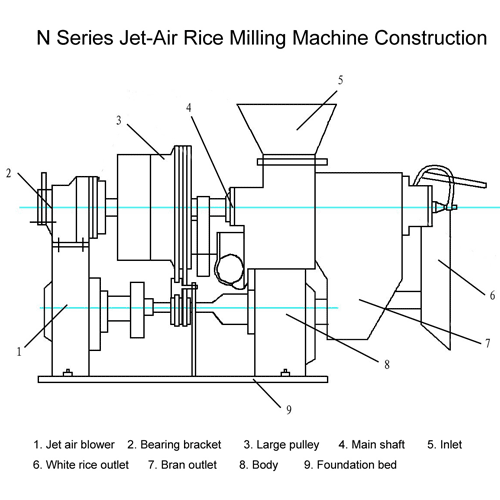 N Series Jet-Air Rice Milling Machine Construction

5
4
3
2
6
7
1
8
9

1. Jet air blower 2. Bearing bracket 3. Large pulley 4. Main shaft 5. Inlet
6. White rice outlet 7. Bran outlet 8. Body 9. Foundation bed